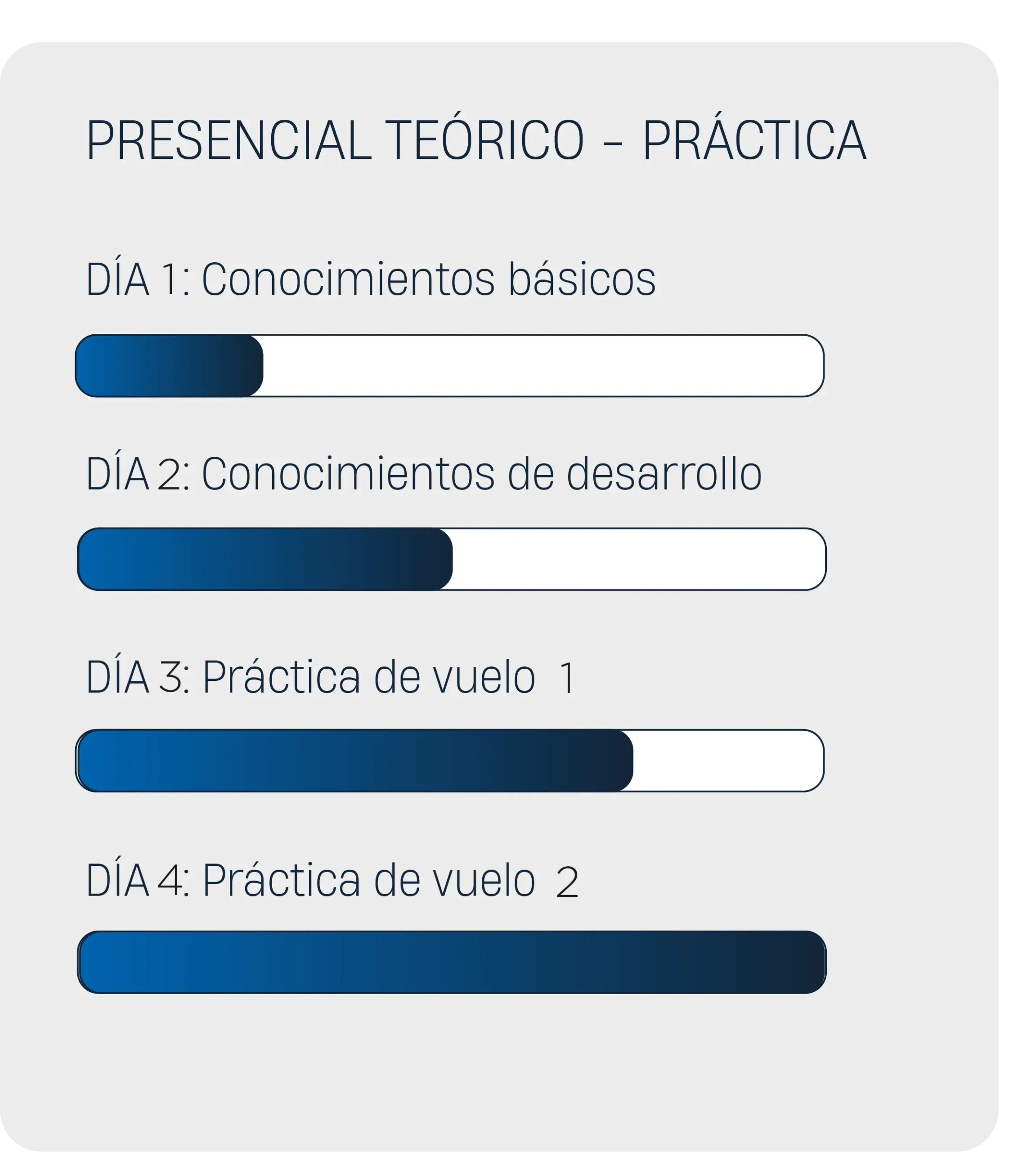 PRESENCIAL TEÓRICO – PRÁCTICA

DÍA 1: Conocimientos básicos

DÍA 2: Conocimientos de desarrollo

DÍA 3: Práctica de vuelo 1

DÍA 4: Práctica de vuelo 2